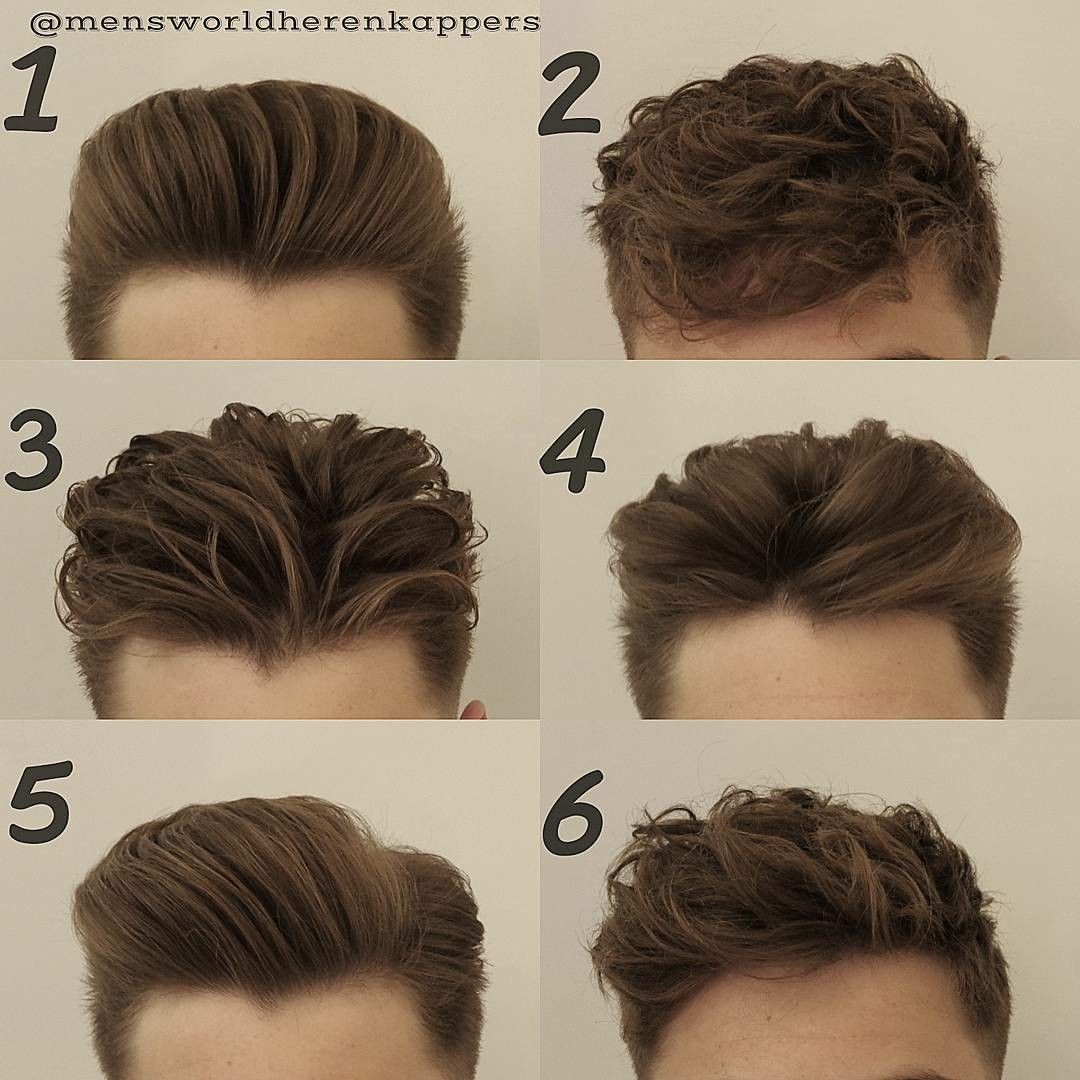 @mensworldherenkappers

1

2

3

4

5

6